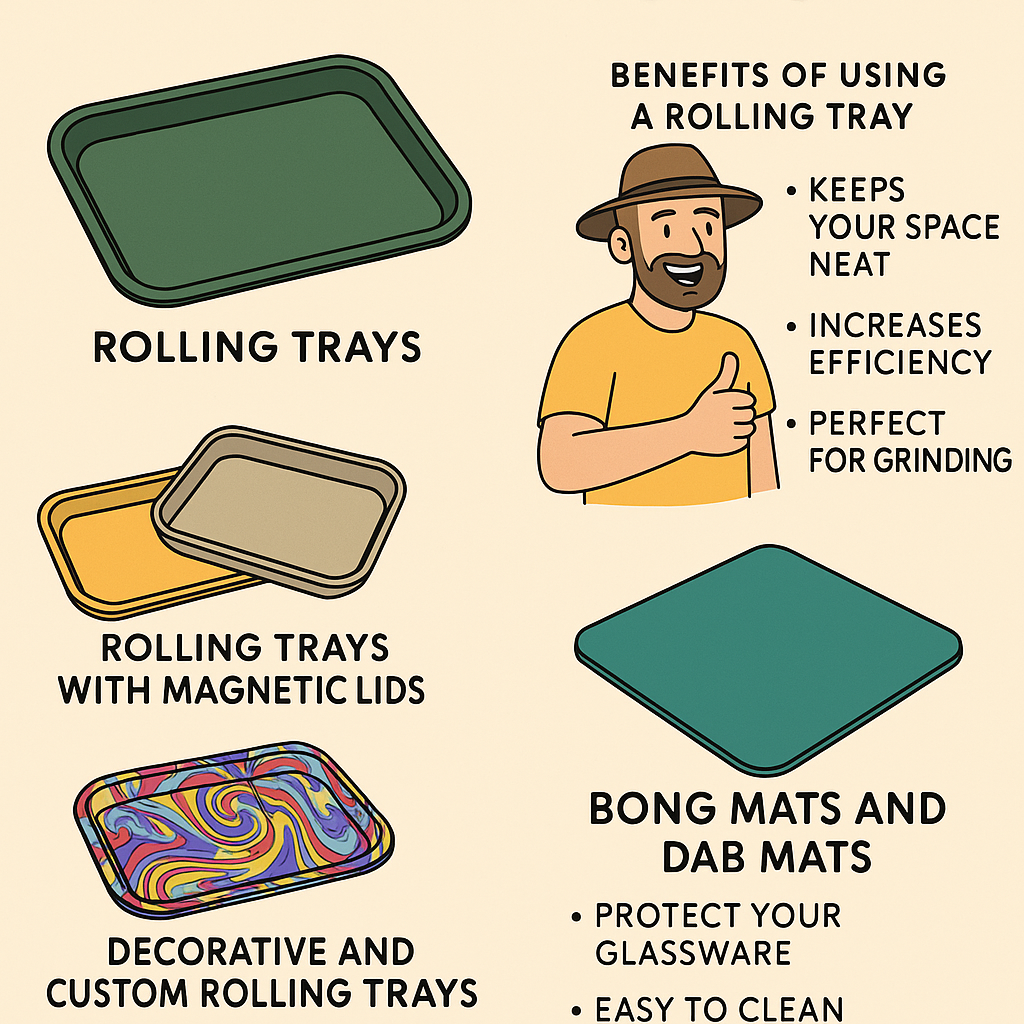 ROLLING TRAYS

ROLLING TRAYS WITH MAGNETIC LIDS

DECORATIVE AND CUSTOM ROLLING TRAYS

BENEFITS OF USING A ROLLING TRAY

• KEEPS YOUR SPACE NEAT

• INCREASES EFFICIENCY

• PERFECT FOR GRINDING

BONG MATS AND DAB MATS

• PROTECT YOUR GLASSWARE

• EASY TO CLEAN